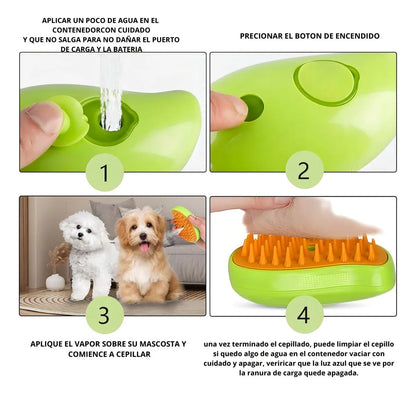 APLICAR UN POCO DE AGUA EN EL CONTENEDORCON CUIDADO Y QUE NO SALGA PARA NO DAÑAR EL PUERTO DE CARGA Y LA BATERIA

PRECIONAR EL BOTON DE ENCENDIDO

1

2

3

4

APLIQUE EL VAPOR SOBRE SU MASCOSTA Y COMIENCE A CEPILLAR

una vez terminado el cepillado, puede limpiar el cepillo si quedo algo de agua en el contenedor vaciar con cuidado y apagar, veriricar que la luz azul que se ve por la ranura de carga quede apagada.